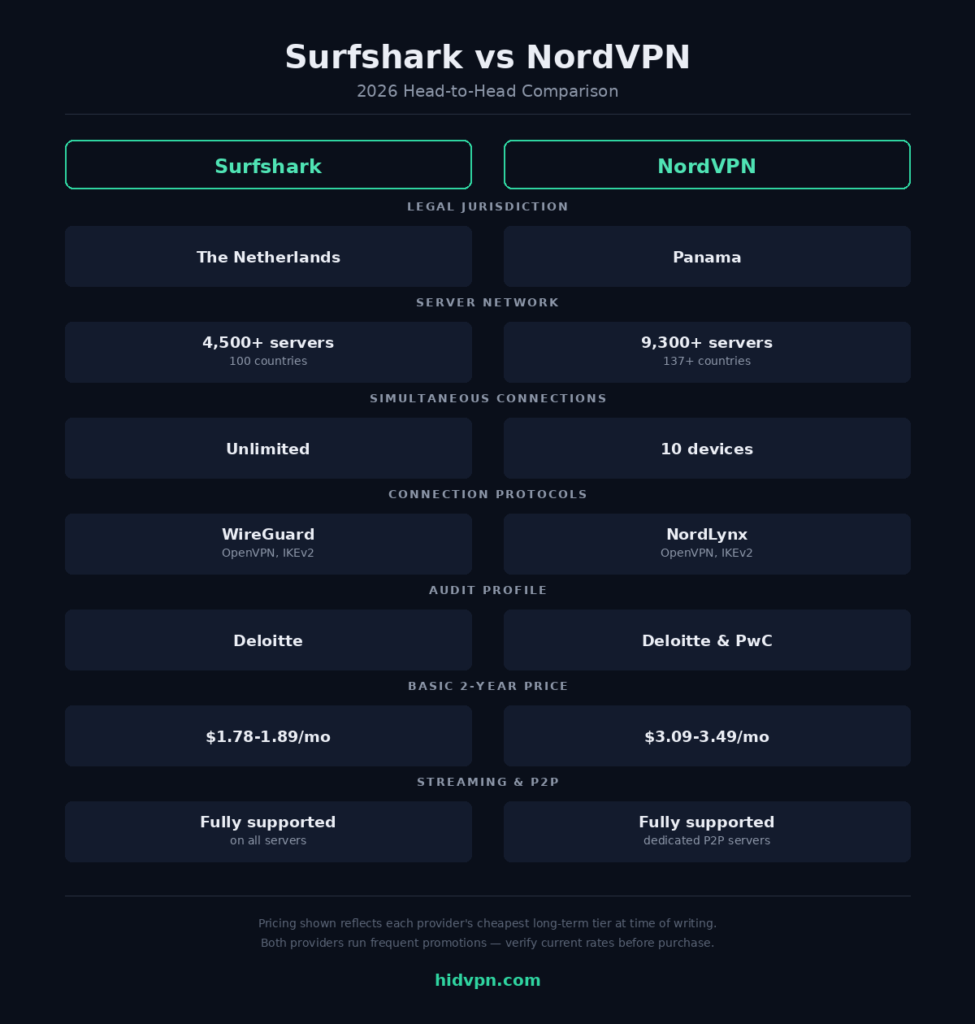 Surfshark vs NordVPN

2026 Head-to-Head Comparison

| Surfshark | NordVPN |
|---|---|
| LEGAL JURISDICTION | |
| The Netherlands | Panama |
| SERVER NETWORK | |
| 4,500+ servers 100 countries | 9,300+ servers 137+ countries |
| SIMULTANEOUS CONNECTIONS | |
| Unlimited | 10 devices |
| CONNECTION PROTOCOLS | |
| WireGuard OpenVPN, IKEv2 | NordLynx OpenVPN, IKEv2 |
| AUDIT PROFILE | |
| Deloitte | Deloitte & PwC |
| BASIC 2-YEAR PRICE | |
| \$1.78-1.89/mo | \$3.09-3.49/mo |
| STREAMING & P2P | |
| Fully supported on all servers | Fully supported dedicated P2P servers |

Pricing shown reflects each provider's cheapest long-term tier at time of writing.
Both providers run frequent promotions — verify current rates before purchase.

hidvpn.com